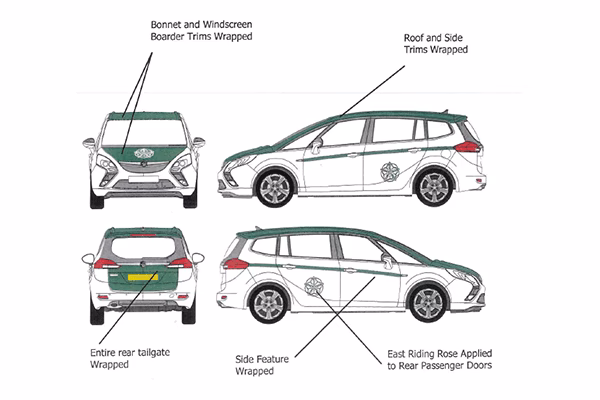 Bonnet and Windscreen Boarder Trims Wrapped

Roof and Side Trims Wrapped

Entire rear tailgate Wrapped

Side Feature Wrapped

East Riding Rose Applied to Rear Passenger Doors