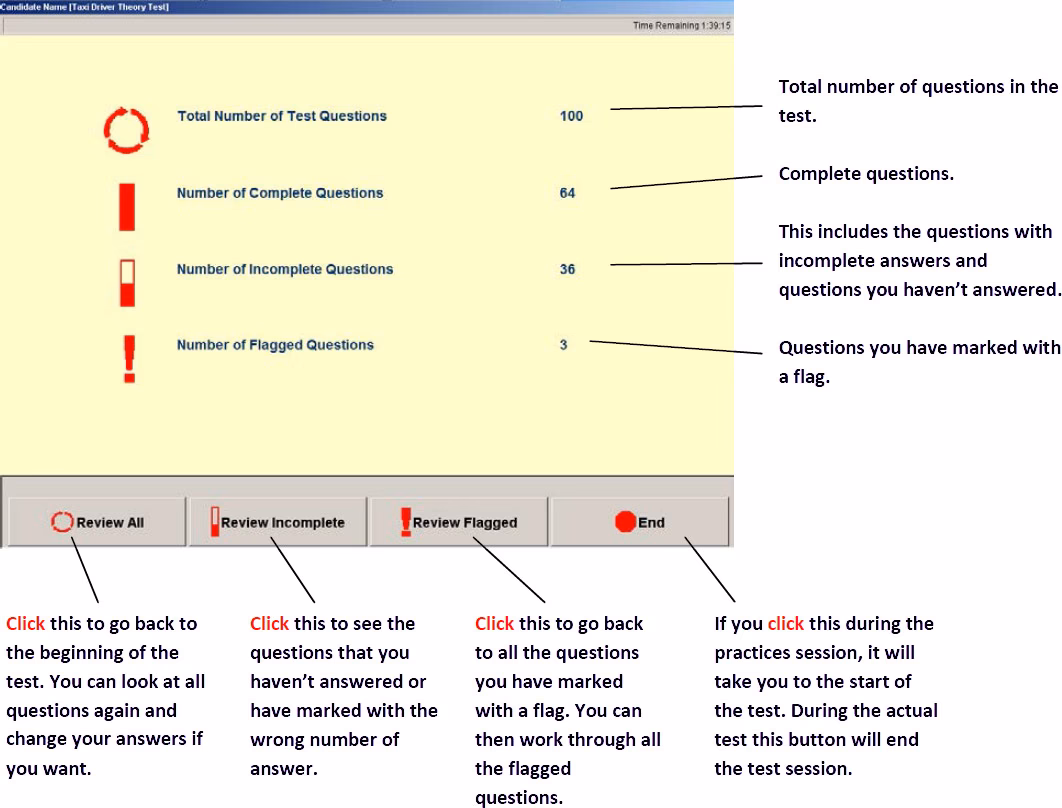 Candidate Name [Taxi Driver Theory Test]

Time Remaining 1:39:15

Total Number of Test Questions 100

Number of Complete Questions 64

Number of Incomplete Questions 36

Number of Flagged Questions 3

Total number of questions in the test.

Complete questions.

This includes the questions with incomplete answers and questions you haven't answered.

Questions you have marked with a flag.

Review All

Review Incomplete

Review Flagged

End

Click this to go back to the beginning of the test. You can look at all questions again and change your answers if you want.

Click this to see the questions that you haven't answered or have marked with the wrong number of answer.

Click this to go back to all the questions you have marked with a flag. You can then work through all the flagged questions.

If you click this during the practices session, it will take you to the start of the test. During the actual test this button will end the test session.